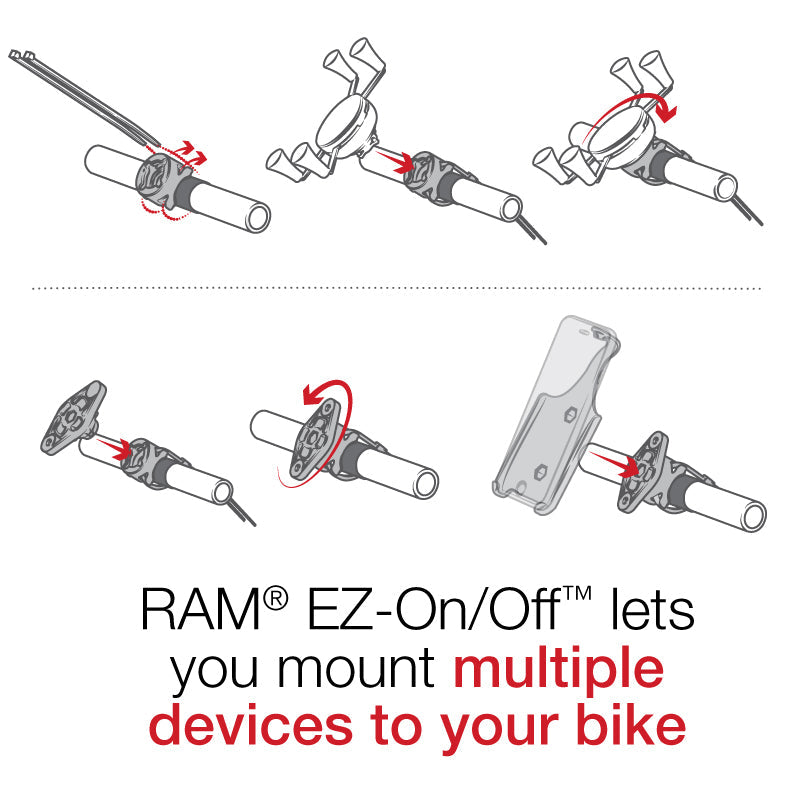 RAM® EZ-On/Off™ lets you mount multiple devices to your bike