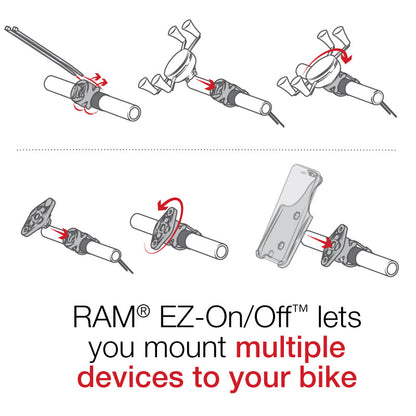 RAM® EZ-On/Off™ lets you mount multiple devices to your bike