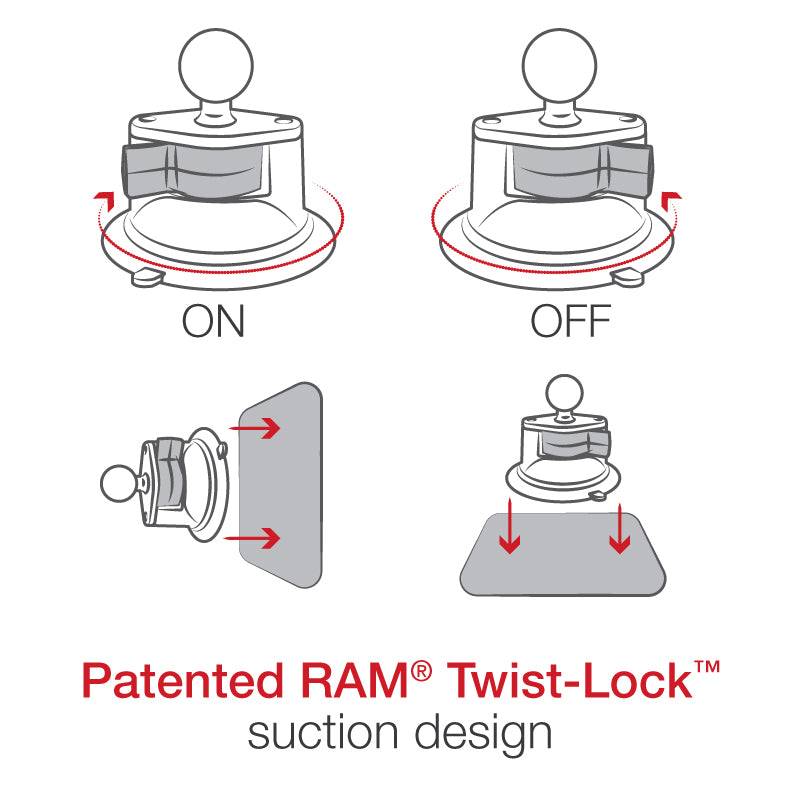 ON

OFF

Patented RAM® Twist-Lock™
suction design