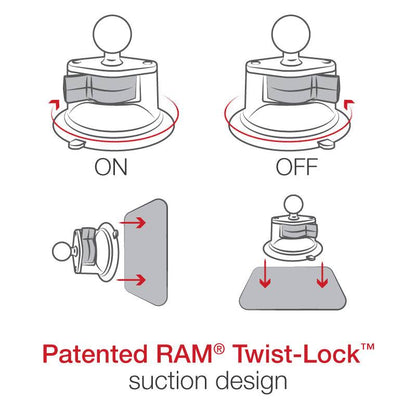 ON

OFF

Patented RAM® Twist-Lock™
suction design